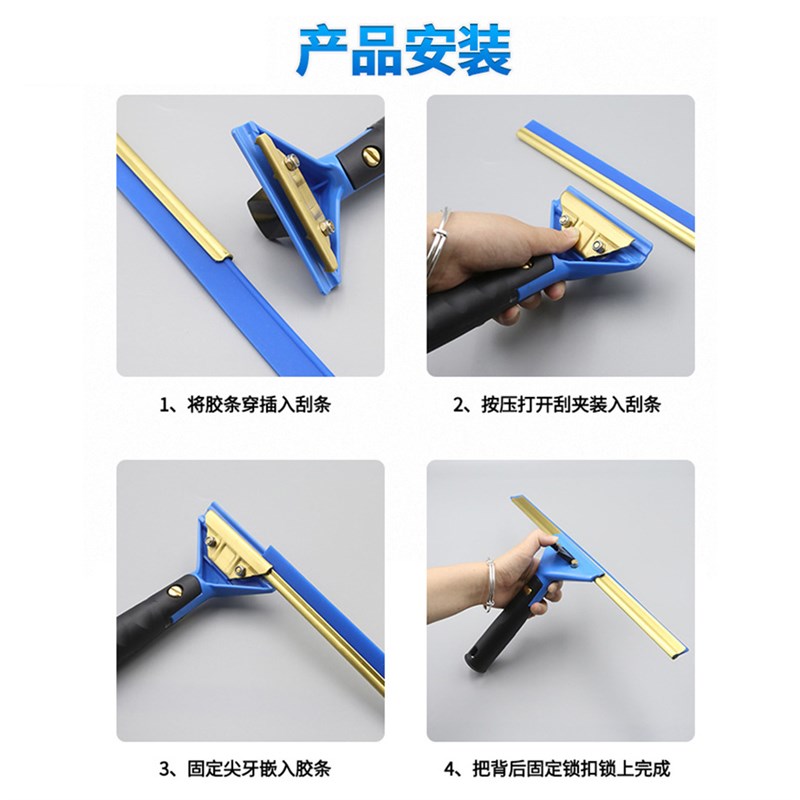 产品安装

1、将胶条穿插入刮条

2、按压打开刮夹装入刮条

3、固定尖牙嵌入胶条

4、把背后固定锁扣锁上完成