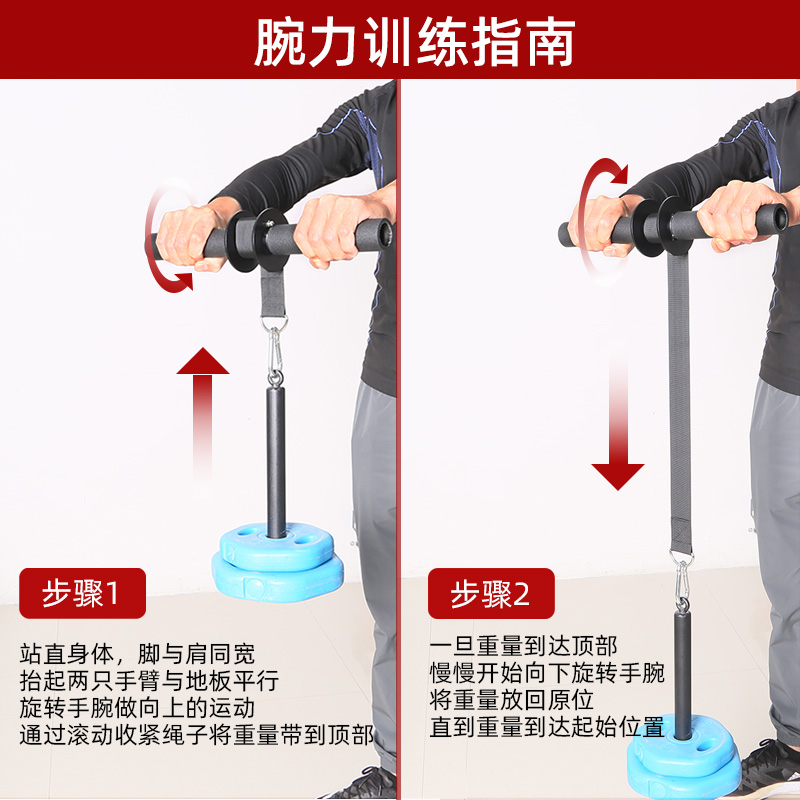 腕力训练指南

步骤1

站直身体，脚与肩同宽
抬起两只手臂与地板平行
旋转手腕做向上的运动
通过滚动收紧绳子将重量带到顶部

步骤2

一旦重量到达顶部
慢慢开始向下旋转手腕
将重量放回原位
直到重量到达起始位置