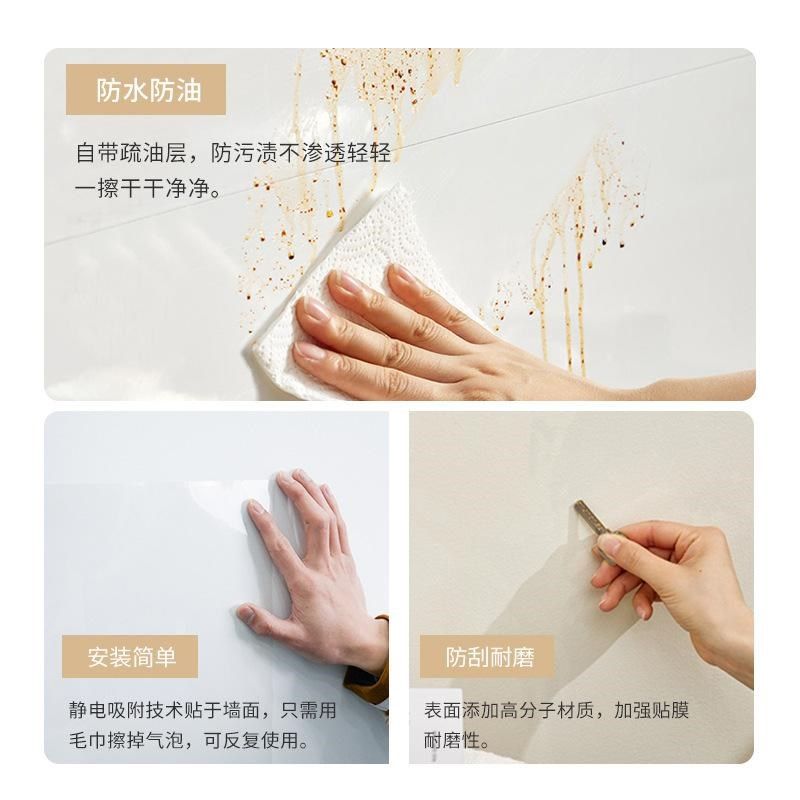 防水防油

自带疏油层，防污渍不渗透轻轻一擦干干净净。

安装简单

静电吸附技术贴于墙面，只需用毛巾擦掉气泡，可反复使用。

防刮耐磨

表面添加高分子材质，加强贴膜耐磨性。