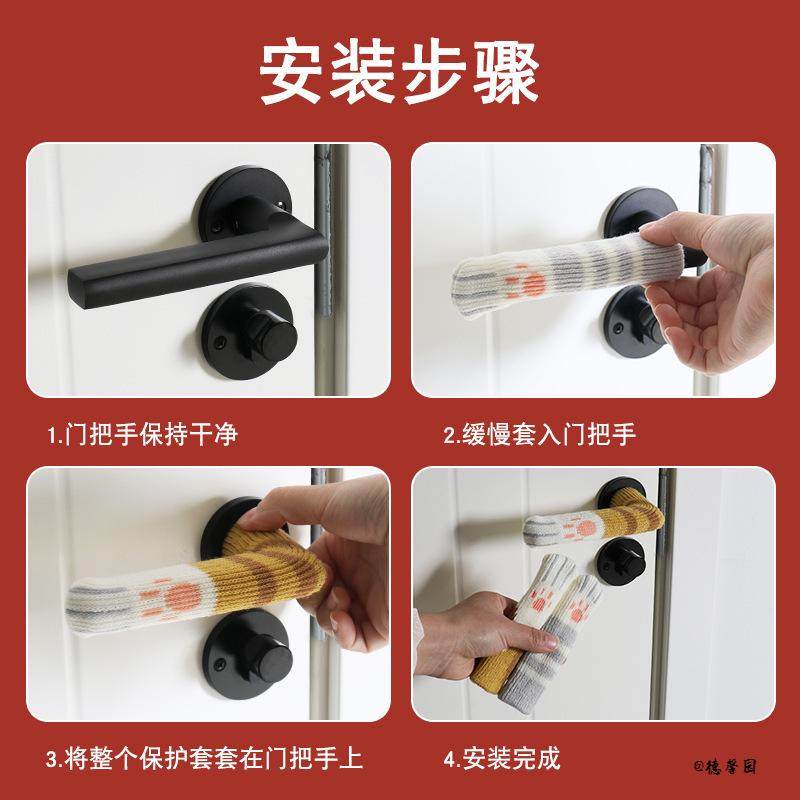 安装步骤

1.门把手保持干净

2.缓慢套入门把手

3.将整个保护套套在门把手上

4.安装完成

@德誉园