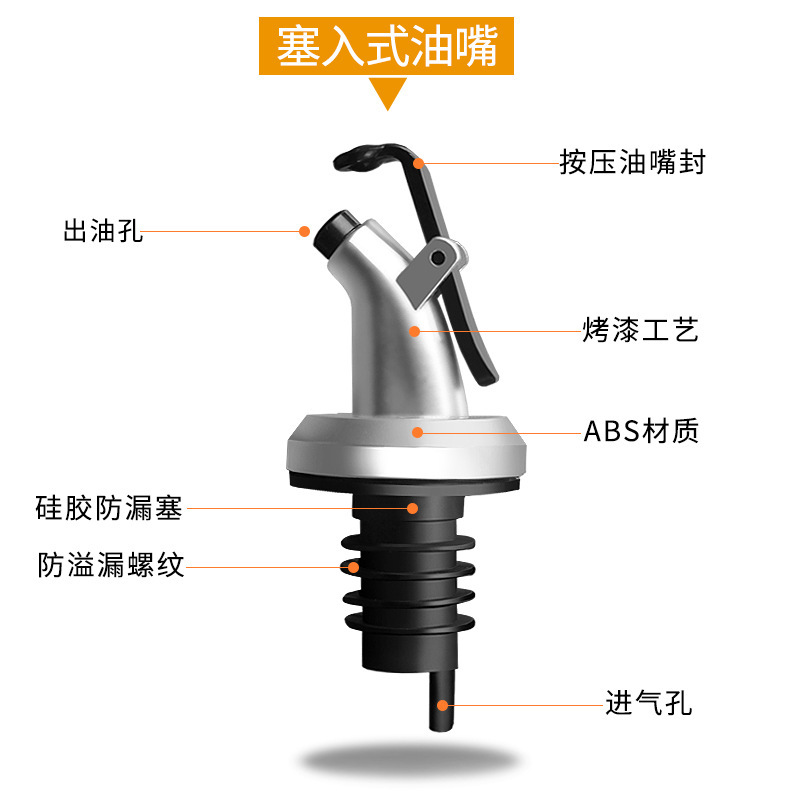 塞入式油嘴

按压油嘴封

出油孔

烤漆工艺

ABS材质

硅胶防漏塞

防溢漏螺纹

进气孔