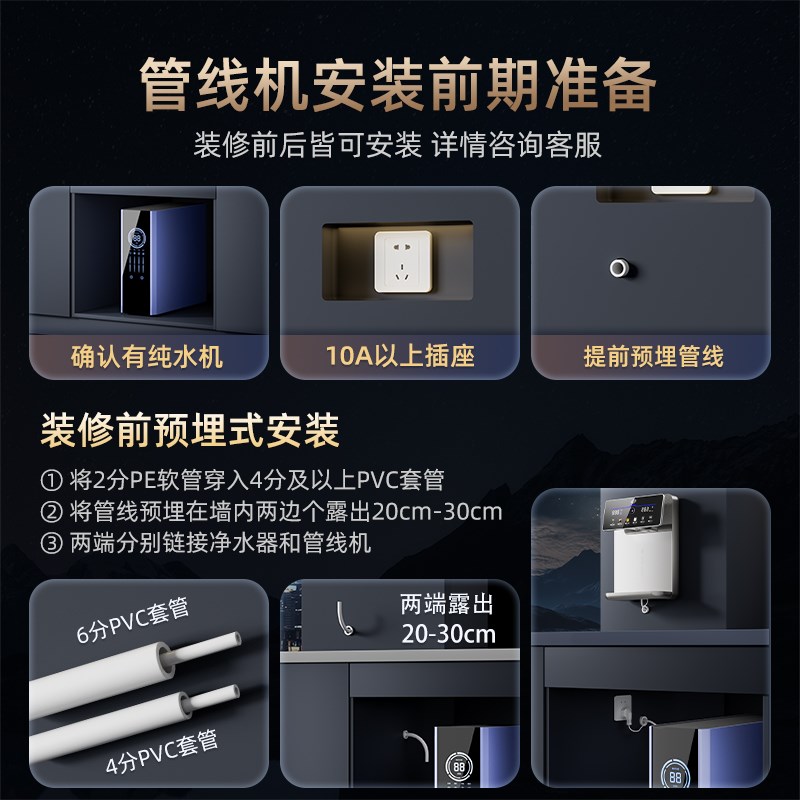 管线机安装前期准备

装修前后皆可安装 详情咨询客服

确认有纯水机

10A以上插座

提前预埋管线

装修前预埋式安装

① 将2分PE软管穿入4分及以上PVC套管
② 将管线预埋在墙内两边个露出20cm-30cm
③ 两端分别链接净水器和管线机

6分PVC套管

4分PVC套管

两端露出
20-30cm