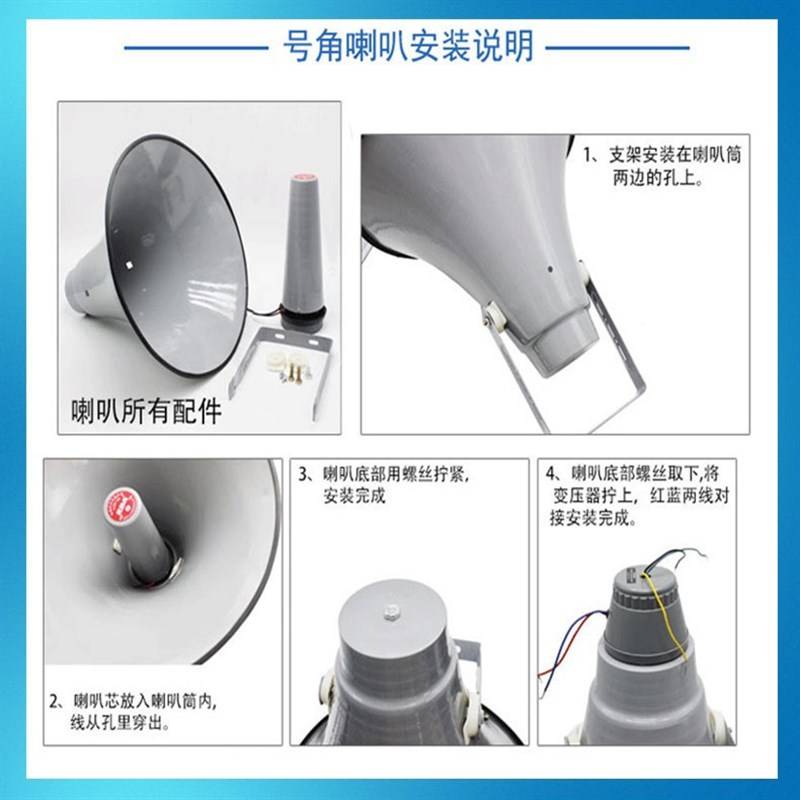 号角喇叭安装说明

喇叭所有配件

1、支架安装在喇叭筒两边的孔上。

2、喇叭芯放入喇叭筒内，线从孔里穿出。

3、喇叭底部用螺丝拧紧，安装完成

4、喇叭底部螺丝取下,将变压器拧上，红蓝两线对接安装完成。