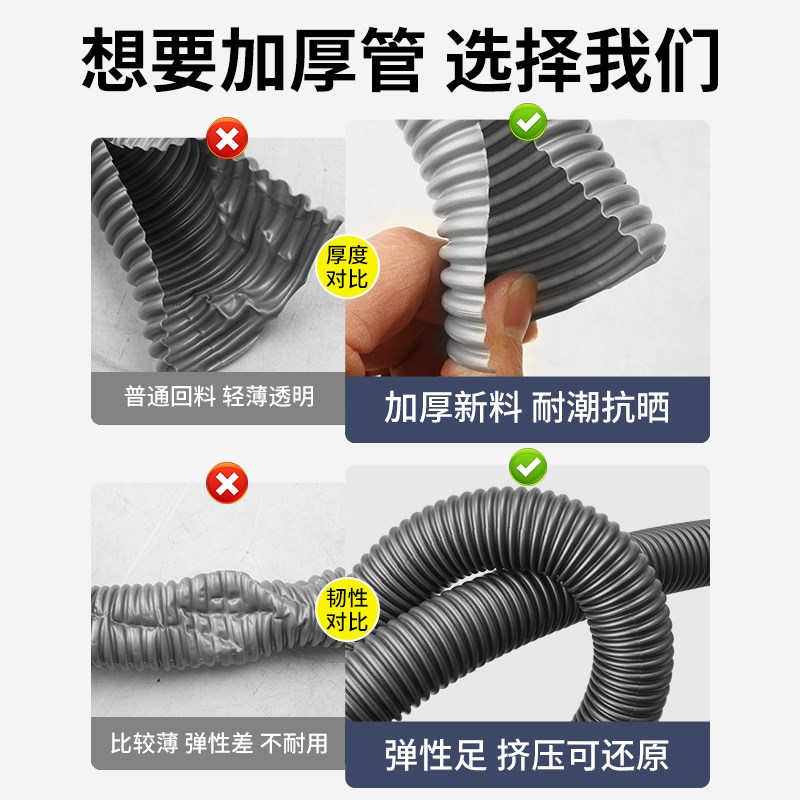 想要加厚管 选择我们

厚度对比

普通回料 轻薄透明

加厚新料 耐潮抗晒

韧性对比

比较薄 弹性差 不耐用

弹性足 挤压可还原