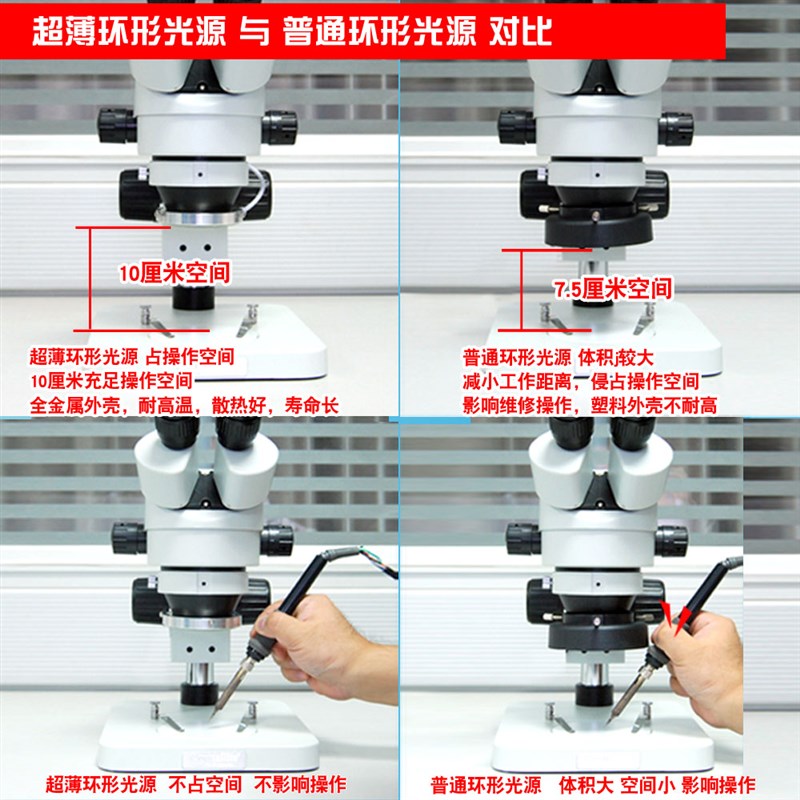 超薄环形光源 与 普通环形光源 对比

10厘米空间

超薄环形光源 占操作空间
10厘米充足操作空间
全金属外壳，耐高温，散热好，寿命长

7.5厘米空间

普通环形光源 体积较大
减小工作距离，侵占操作空间
影响维修操作，塑料外壳不耐高

超薄环形光源 不占空间 不影响操作

普通环形光源 体积大 空间小 影响操作