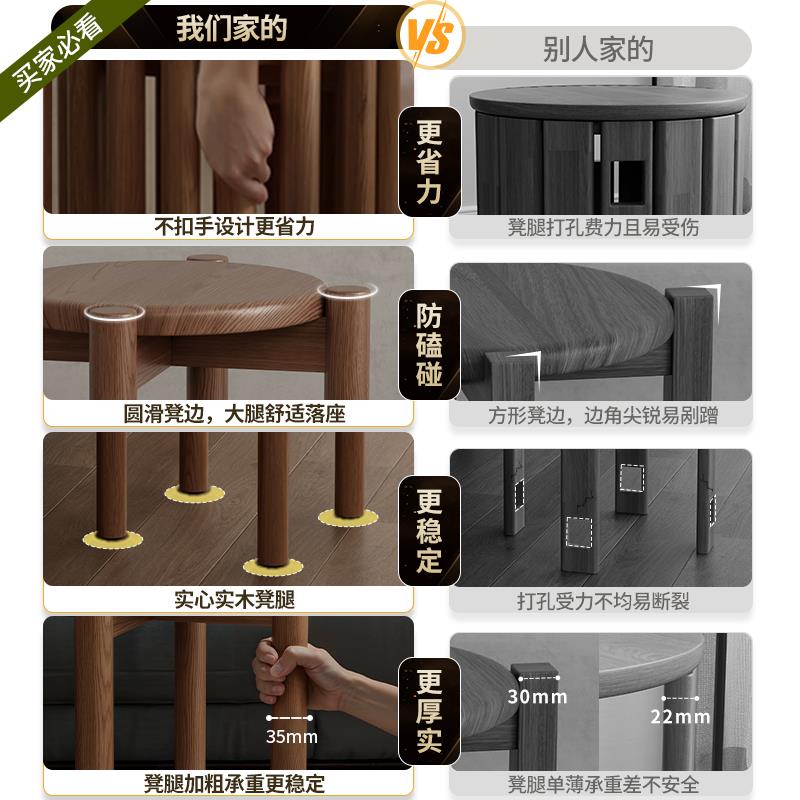 买家必看

我们家的

VS

别人家的

更省力

不扣手设计更省力

凳腿打孔费力且易受伤

防磕碰

圆滑凳边，大腿舒适落座

方形凳边，边角尖锐易剐蹭

更稳定

实心实木凳腿

打孔受力不均易断裂

更厚实

35mm

凳腿加粗承重更稳定

30mm

22mm

凳腿单薄承重差不安全