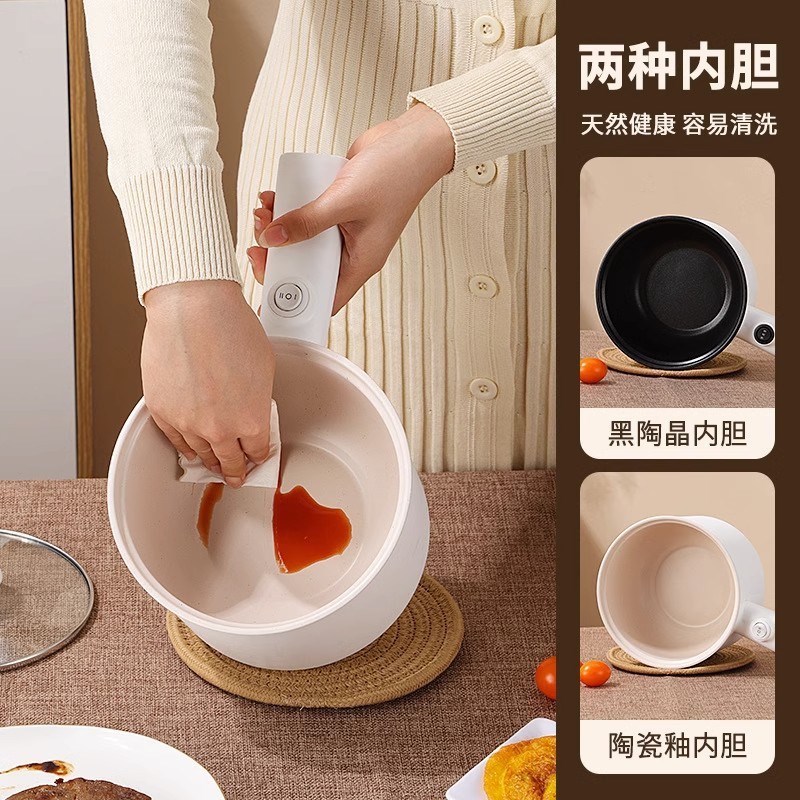 两种内胆

天然健康 容易清洗

黑陶晶内胆

陶瓷釉内胆