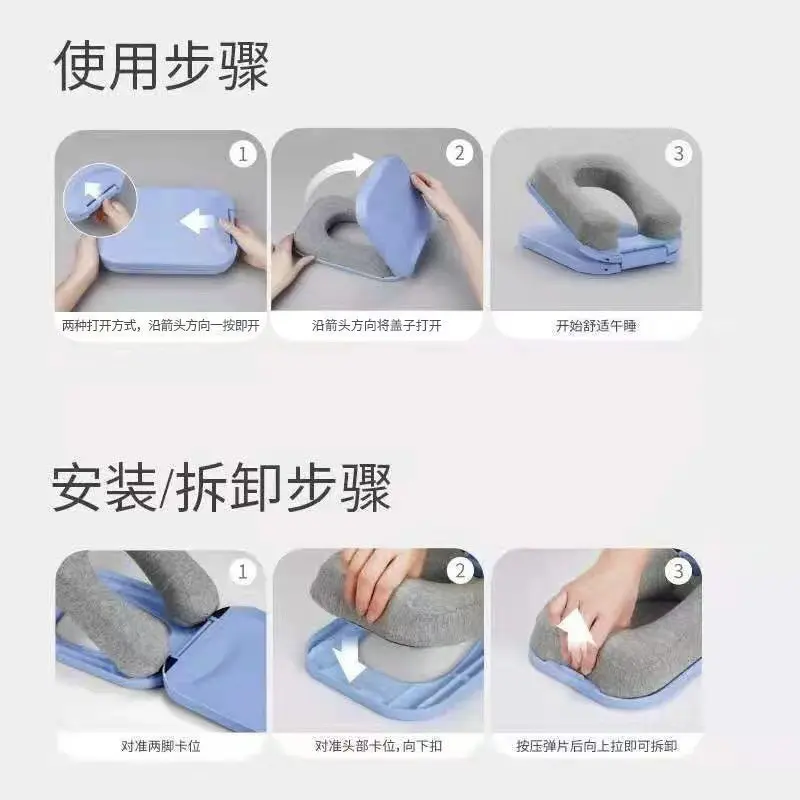 使用步骤

1
两种打开方式，沿箭头方向一按即开

2
沿箭头方向将盖子打开

3
开始舒适午睡

安装/拆卸步骤

1
对准两脚卡位

2
对准头部卡位，向下扣

3
按压弹片后向上拉即可拆卸