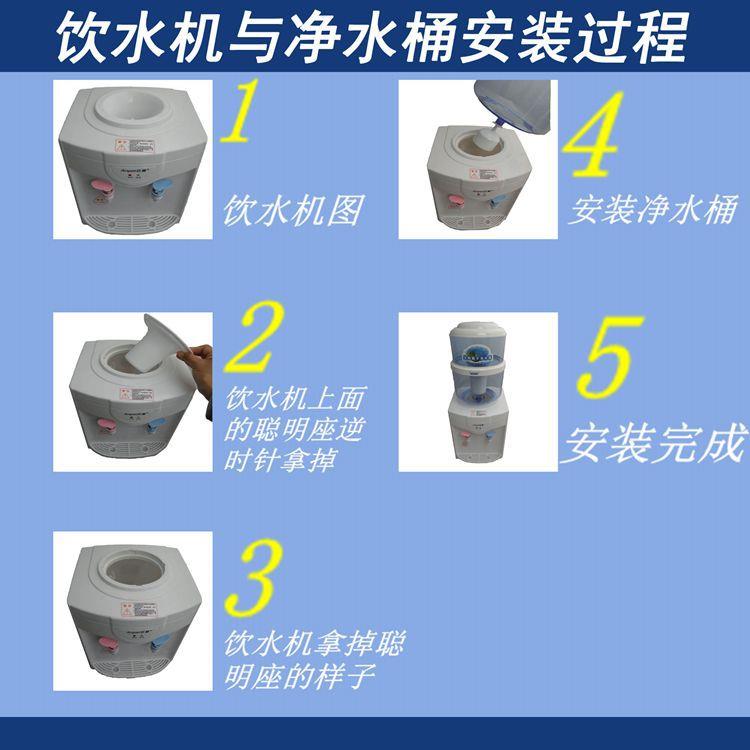 饮水机与净水桶安装过程

1
饮水机图

2
饮水机上面的聪明座逆时针拿掉

3
饮水机拿掉聪明座的样子

4
安装净水桶

5
安装完成