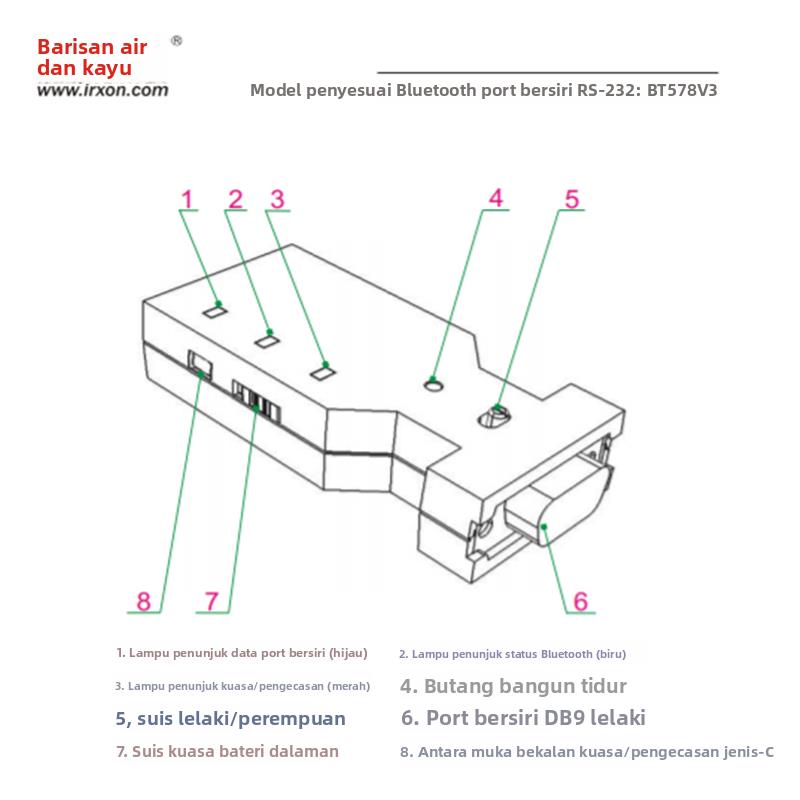 Barisan air dan kayu ®
www.irxon.com

Model penyesuai Bluetooth port bersiri RS-232: BT578V3

1 2 3 4 5

8 7 6

1. Lampu penunjuk data port bersiri (hijau)
2. Lampu penunjuk status Bluetooth (biru)
3. Lampu penunjuk kuasa/pengecasan (merah)
4. Butang bangun tidur
5, suis lelaki/perempuan
6. Port bersiri DB9 lelaki
7. Suis kuasa bateri dalaman
8. Antara muka bekalan kuasa/pengecasan jenis-C