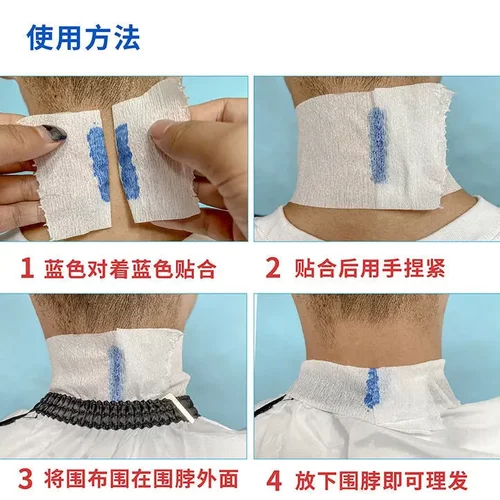 使用方法

1 蓝色对着蓝色贴合

2 贴合后用手捏紧

3 将围布围在围脖外面

4 放下围脖即可理发