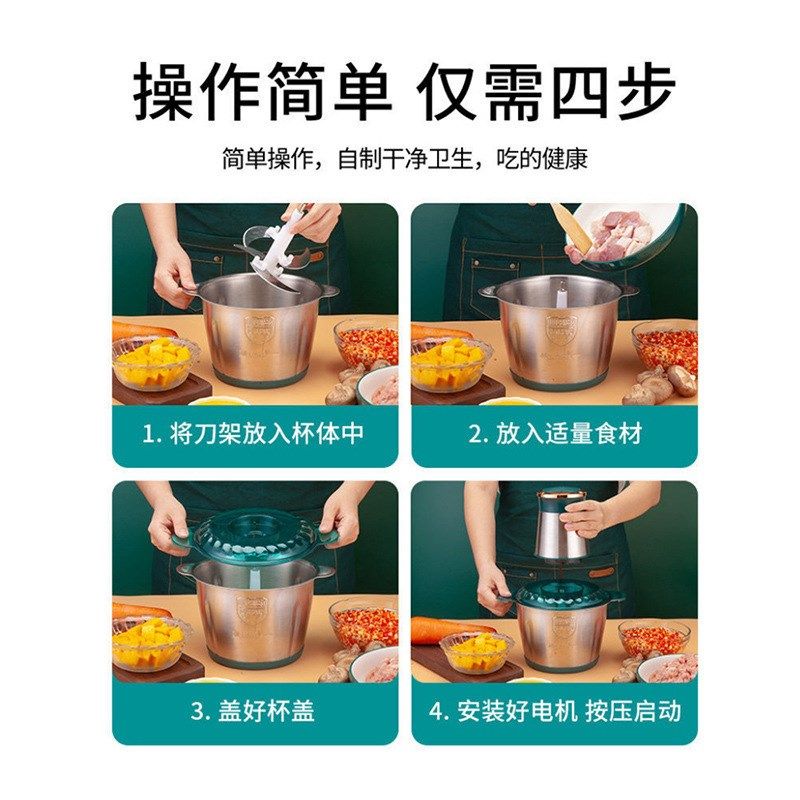 操作简单 仅需四步

简单操作，自制干净卫生，吃的健康

1. 将刀架放入杯体中

2. 放入适量食材

3. 盖好杯盖

4. 安装好电机 按压启动