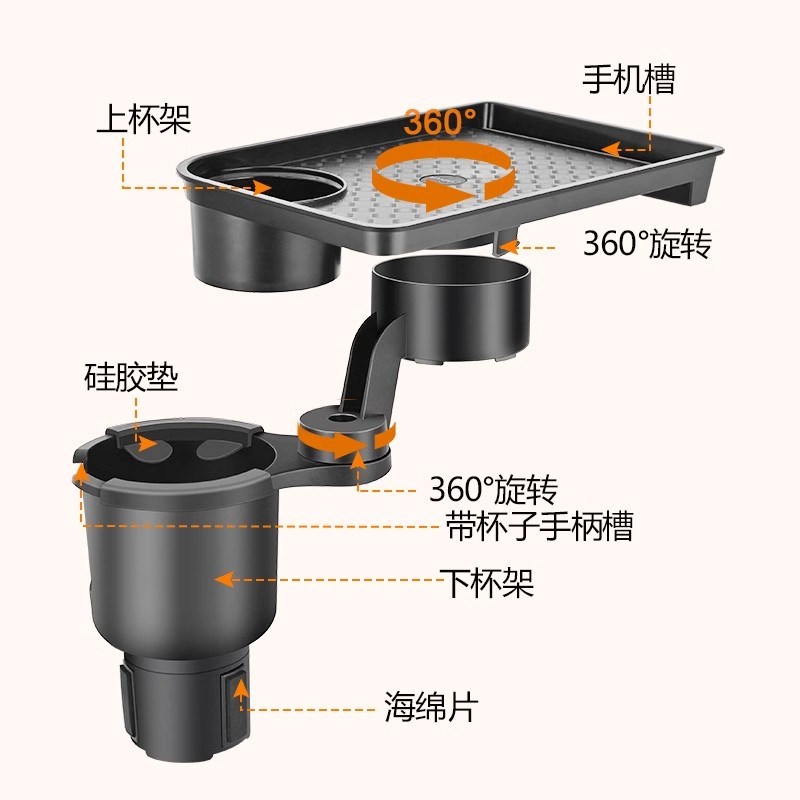 手机槽

上杯架

360°

360°旋转

硅胶垫

360°旋转

带杯子手柄槽

下杯架

海绵片