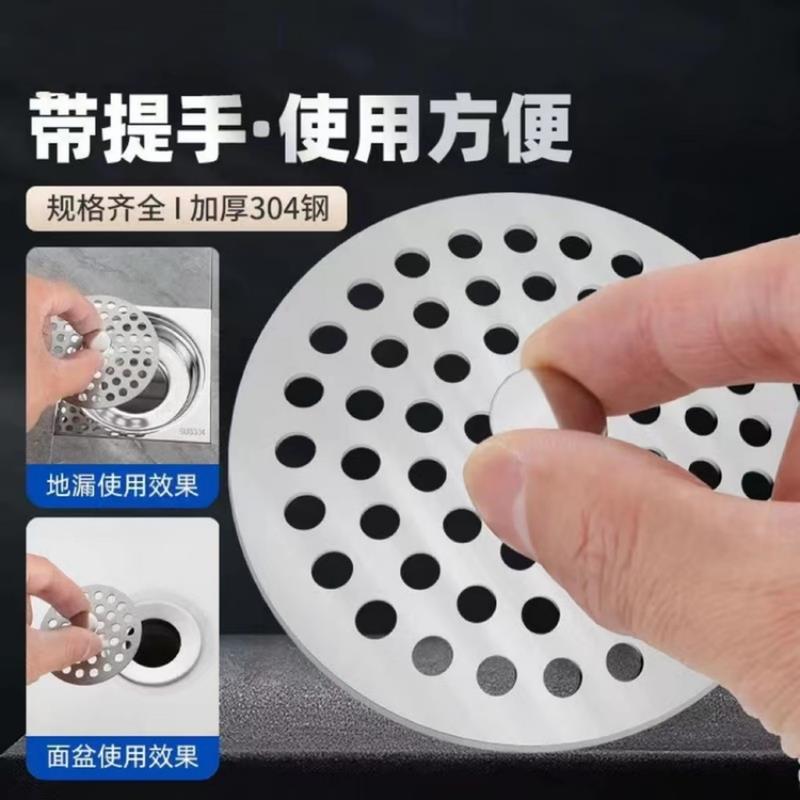 带提手·使用方便

规格齐全 I 加厚304钢

SUS304

地漏使用效果

面盆使用效果