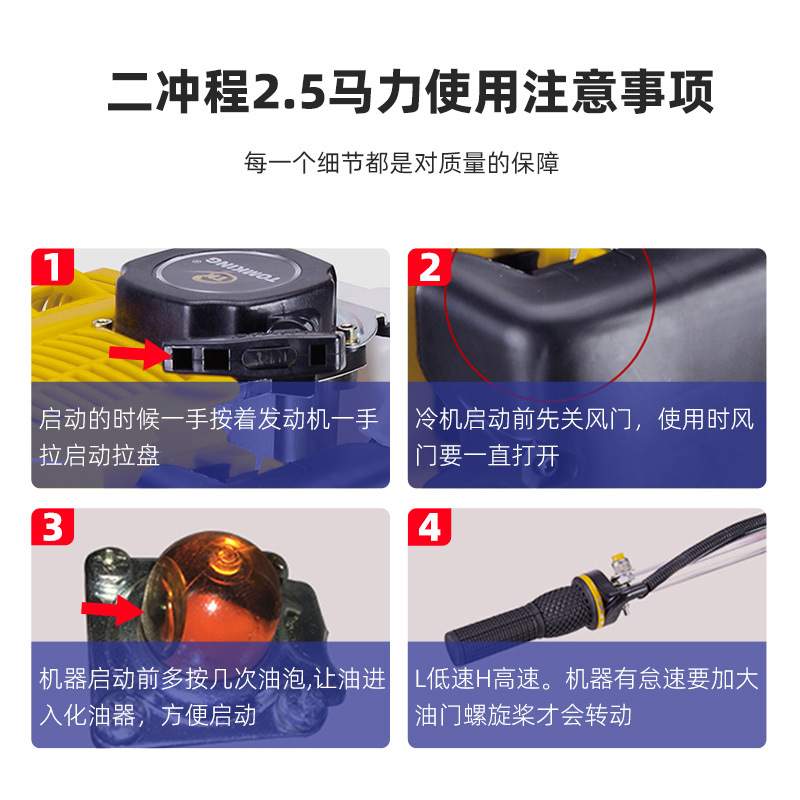 二冲程2.5马力使用注意事项

每一个细节都是对质量的保障

1

TOMKING

启动的时候一手按着发动机一手拉启动拉盘

2

冷机启动前先关风门，使用时风门要一直打开

3

机器启动前多按几次油泡,让油进入化油器，方便启动

4

L低速H高速。机器有怠速要加大油门螺旋桨才会转动