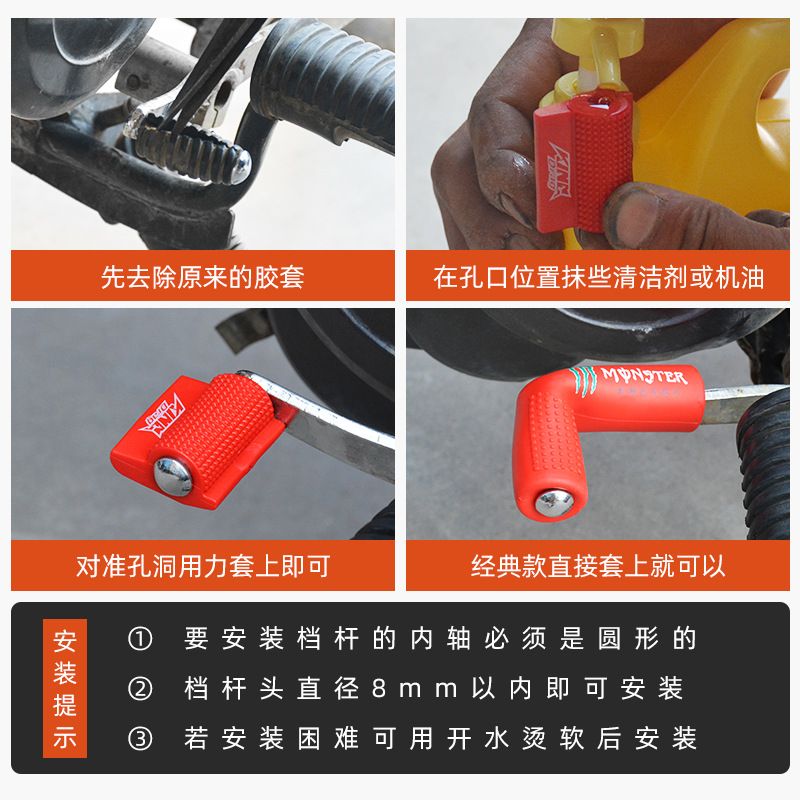 先去除原来的胶套

在孔口位置抹些清洁剂或机油

对准孔洞用力套上即可

MONSTER

经典款直接套上就可以

安装提示

① 要安装档杆的内轴必须是圆形的

② 档杆头直径8mm以内即可安装

③ 若安装困难可用开水烫软后安装