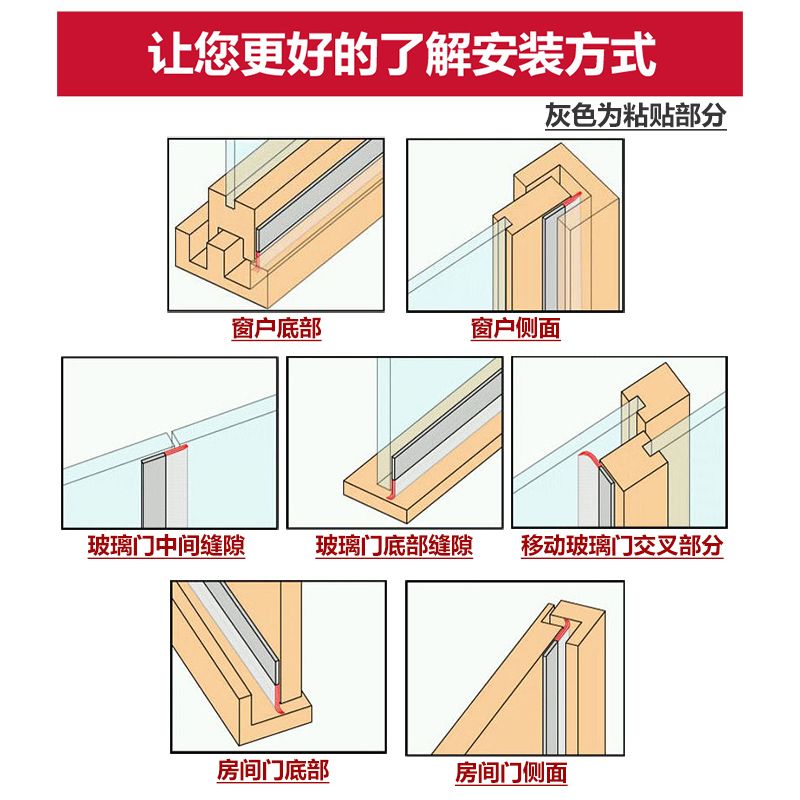 让您更好的了解安装方式

灰色为粘贴部分

窗户底部

窗户侧面

玻璃门中间缝隙

玻璃门底部缝隙

移动玻璃门交叉部分

房间门底部

房间门侧面