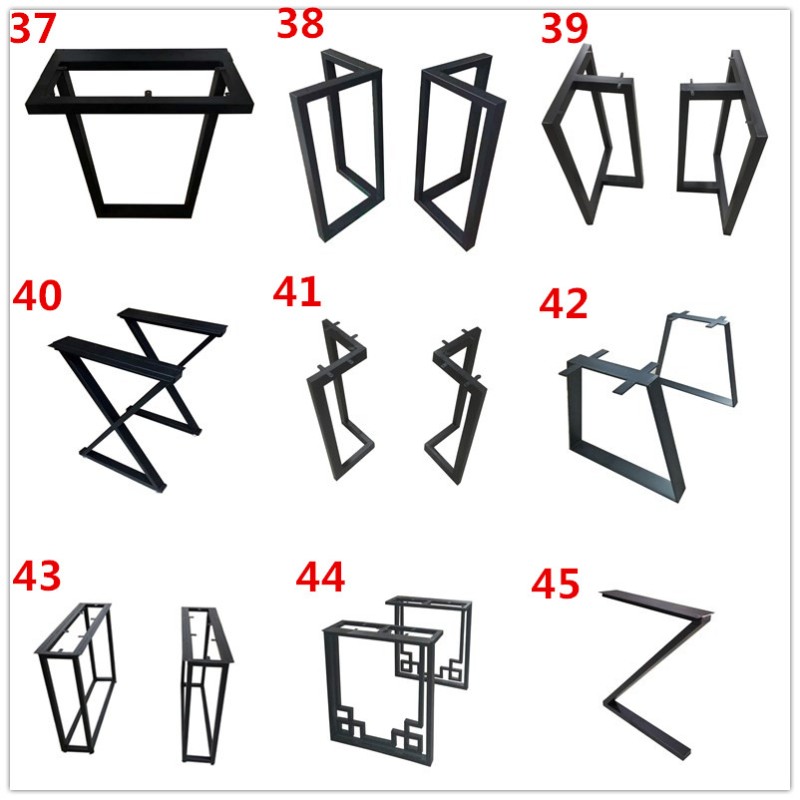 37
38
39
40
41
42
43
44
45