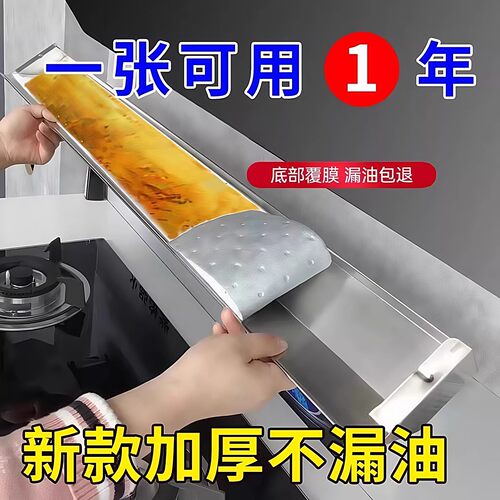 一张可用 1 年

底部覆膜 漏油包退

新款加厚不漏油