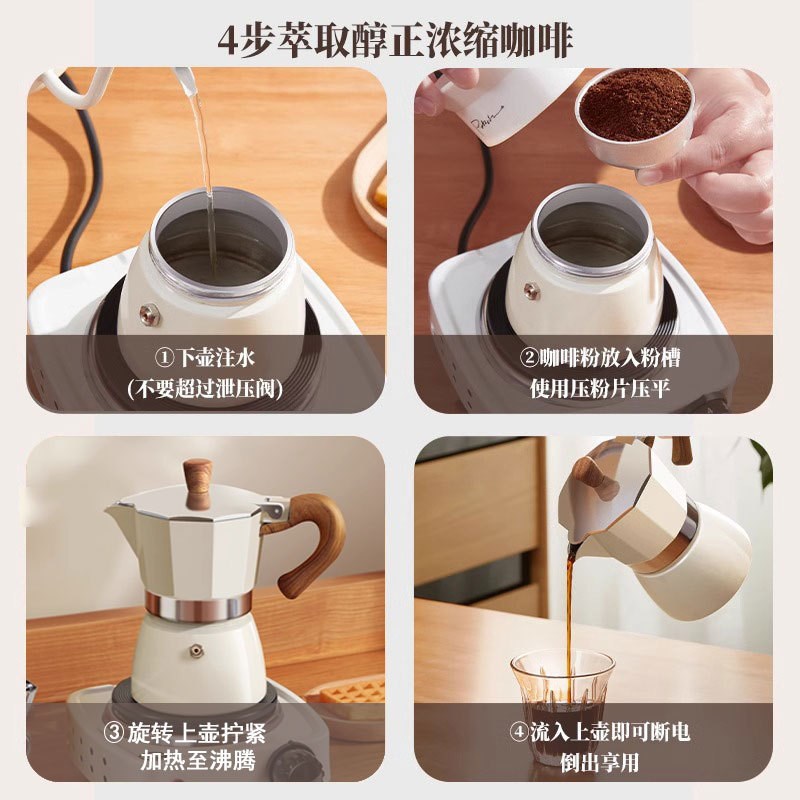 4步萃取醇正浓缩咖啡

①下壶注水
(不要超过泄压阀)

②咖啡粉放入粉槽
使用压粉片压平

③旋转上壶拧紧
加热至沸腾

④流入上壶即可断电
倒出享用