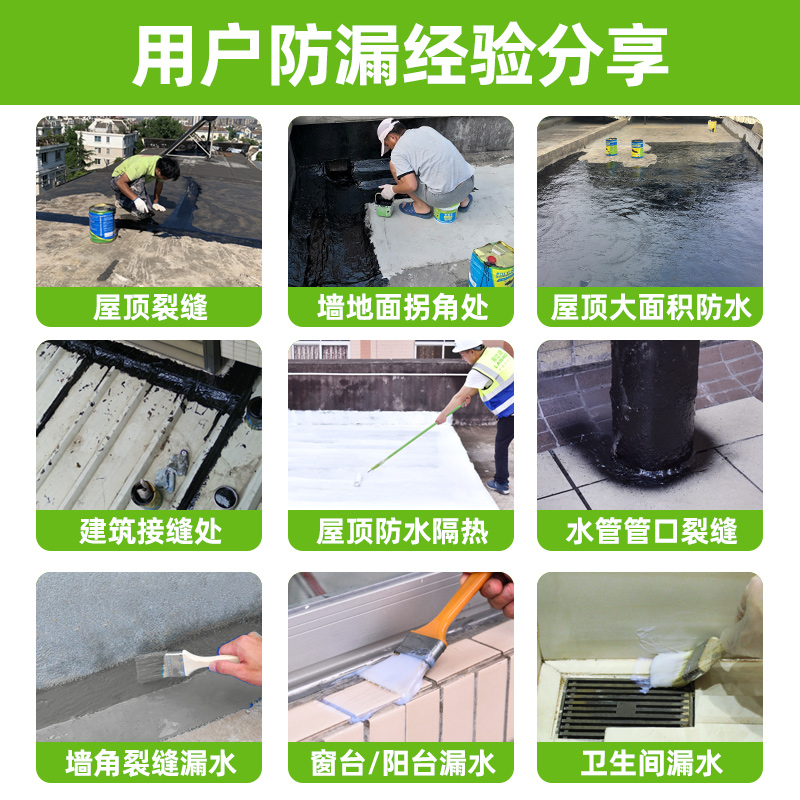 用户防漏经验分享

屋顶裂缝

墙地面拐角处

屋顶大面积防水

建筑接缝处

屋顶防水隔热

水管管口裂缝

墙角裂缝漏水

窗台/阳台漏水

卫生间漏水