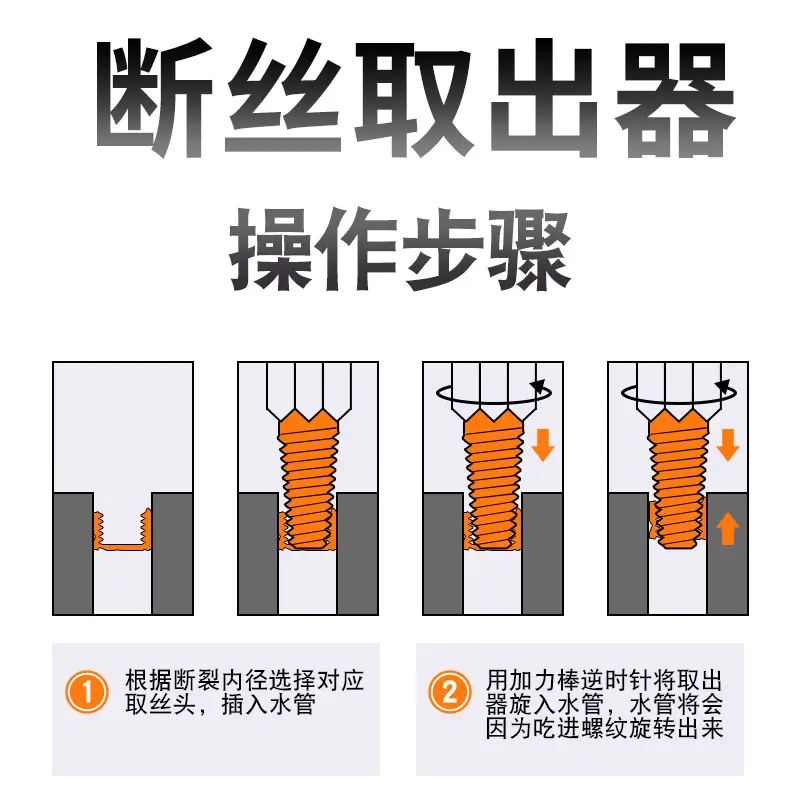 断丝取出器

操作步骤

1 根据断裂内径选择对应取丝头，插入水管

2 用加力棒逆时针将取出器旋入水管，水管将会因为吃进螺纹旋转出来