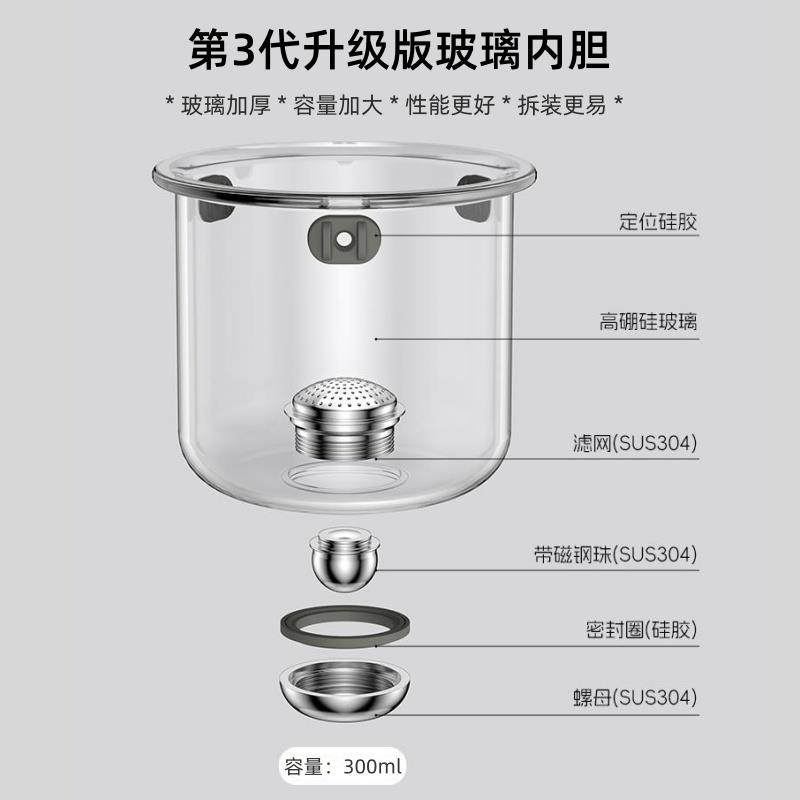 第3代升级版玻璃内胆

* 玻璃加厚 * 容量加大 * 性能更好 * 拆装更易 *

定位硅胶

高硼硅玻璃

滤网(SUS304)

带磁钢珠(SUS304)

密封圈(硅胶)

螺母(SUS304)

容量：300ml