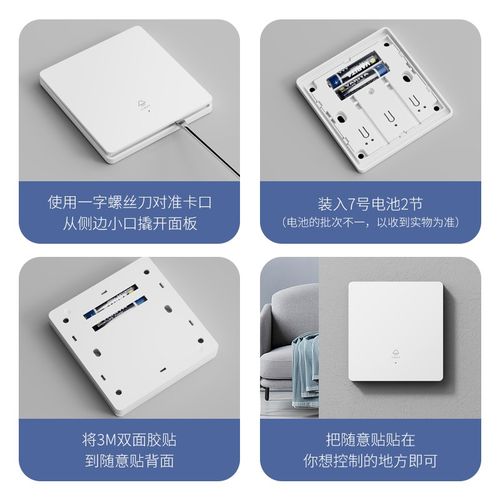 使用一字螺丝刀对准卡口
从侧边小口撬开面板

装入7号电池2节
（电池的批次不一，以收到实物为准）

将3M双面胶贴
到随意贴背面

把随意贴贴在
你想控制的地方即可