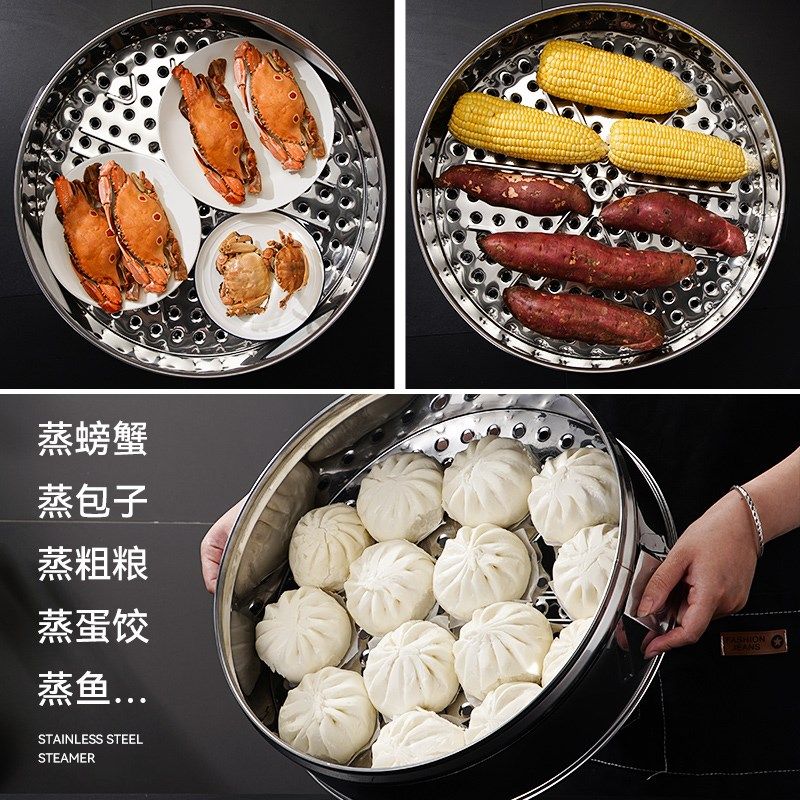 蒸螃蟹
蒸包子
蒸粗粮
蒸蛋饺
蒸鱼...

STAINLESS STEEL STEAMER

FASHION JEANS