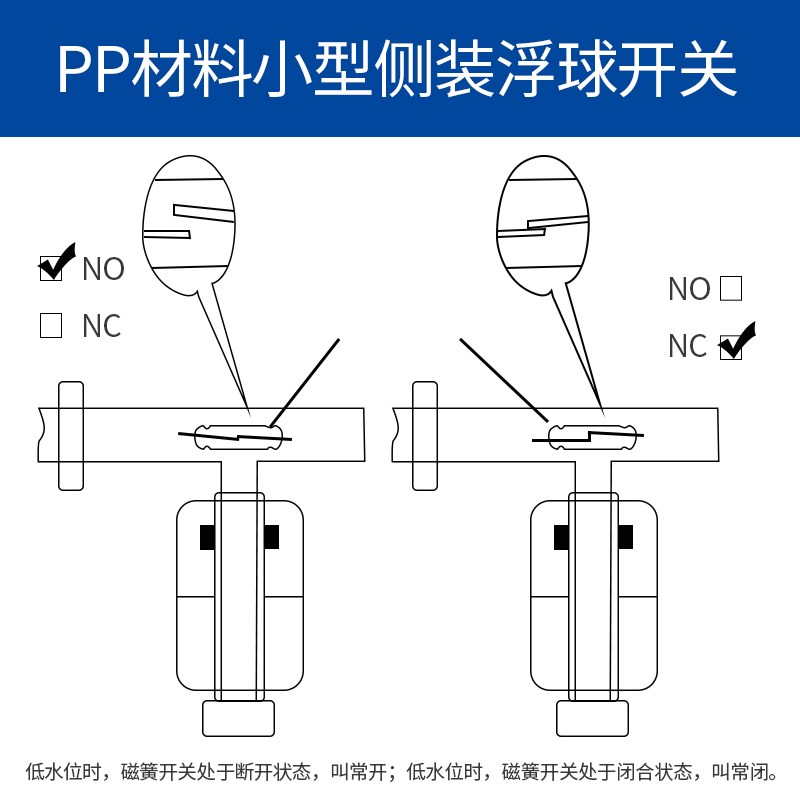 PP材料小型侧装浮球开关

NO

NC

NO

NC

低水位时，磁簧开关处于断开状态，叫常开；低水位时，磁簧开关处于闭合状态，叫常闭。