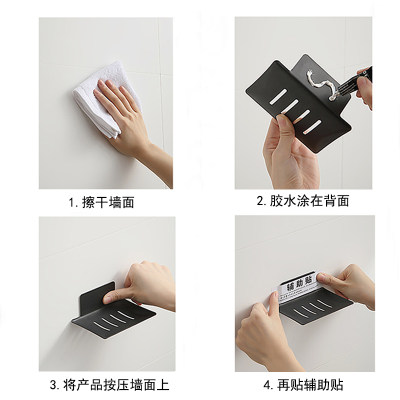 1. 擦干墙面

2. 胶水涂在背面

3. 将产品按压墙面上

辅助贴

4. 再贴辅助贴