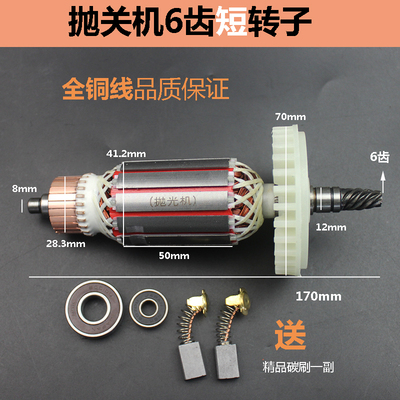 抛关机6齿短转子

全铜线品质保证

70mm

41.2mm

6齿

8mm

(抛光机)

12mm

28.3mm

50mm

170mm

送

精品碳刷一副