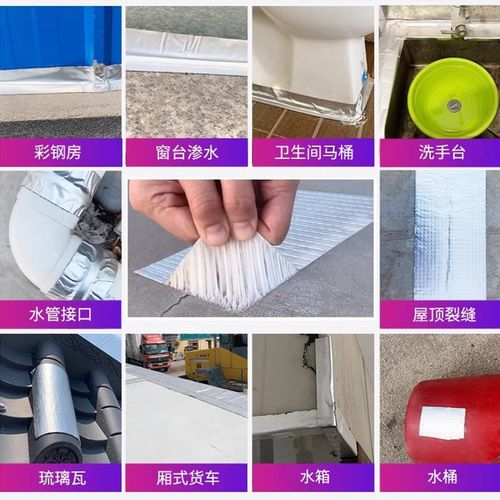 彩钢房

窗台渗水

卫生间马桶

洗手台

水管接口

屋顶裂缝

琉璃瓦

厢式货车

水箱

水桶