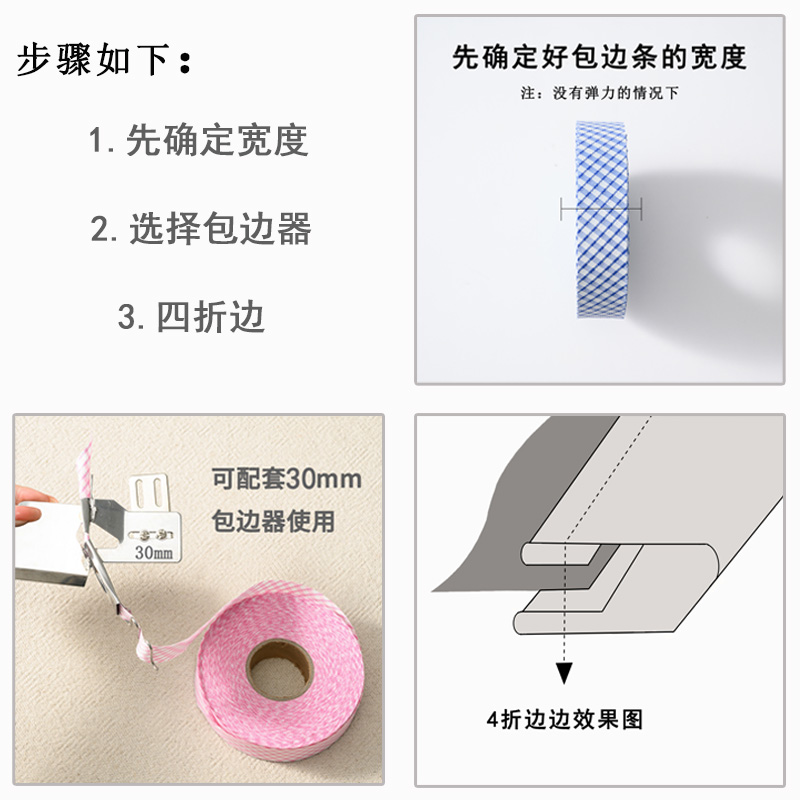 步骤如下：

1. 先确定宽度

2. 选择包边器

3. 四折边

先确定好包边条的宽度

注：没有弹力的情况下

可配套30mm
包边器使用

30mm

4折边边效果图