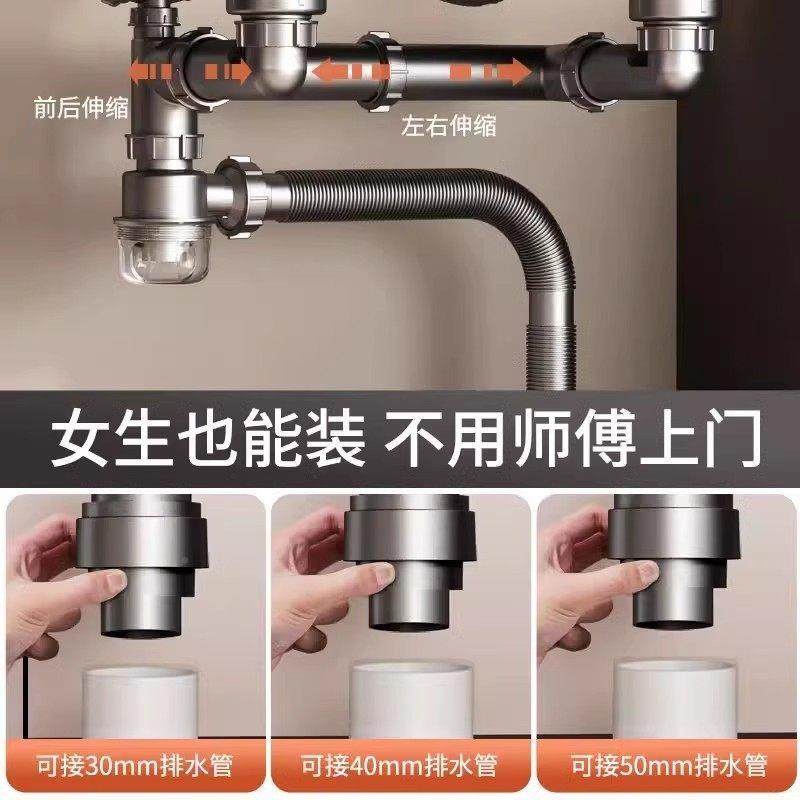 前后伸缩

左右伸缩

女生也能装 不用师傅上门

可接30mm排水管

可接40mm排水管

可接50mm排水管