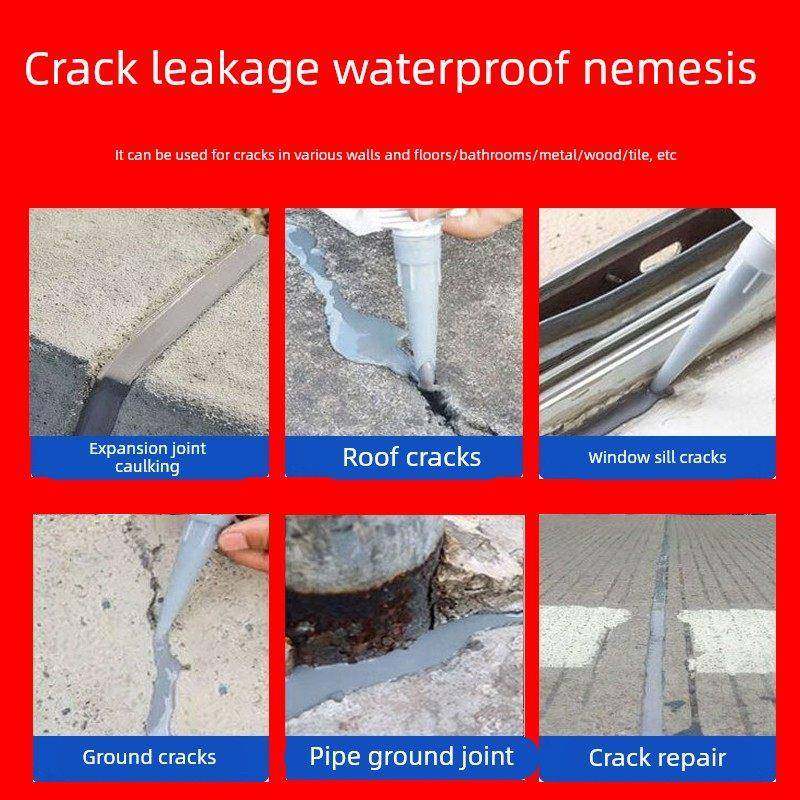 Crack leakage waterproof nemesis

It can be used for cracks in various walls and floors/bathrooms/metal/wood/tile, etc

Expansion joint caulking

Roof cracks

Window sill cracks

Ground cracks

Pipe ground joint

Crack repair