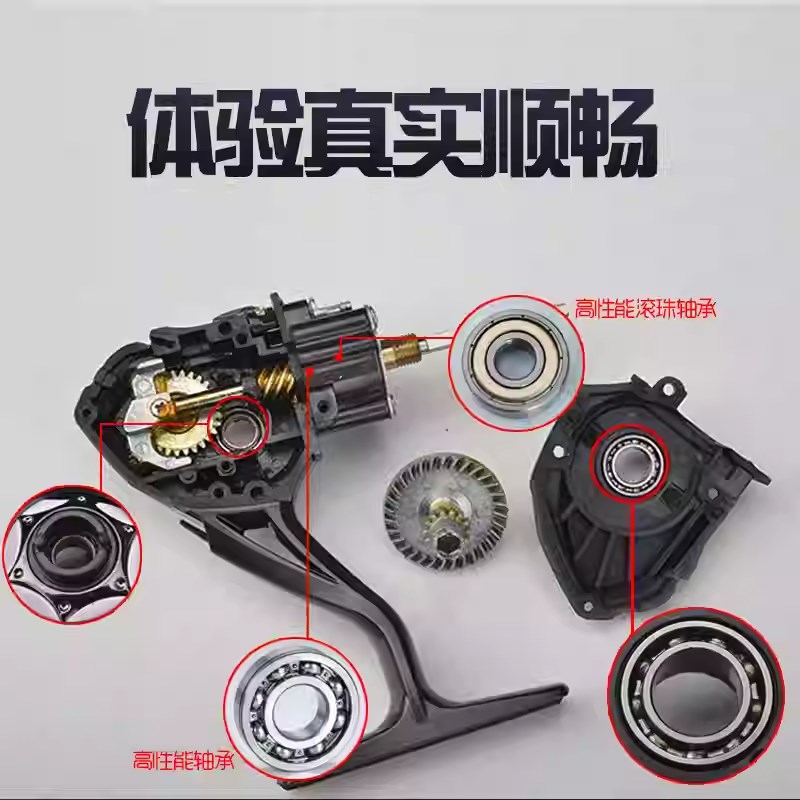 体验真实顺畅

高性能滚珠轴承

高性能轴承