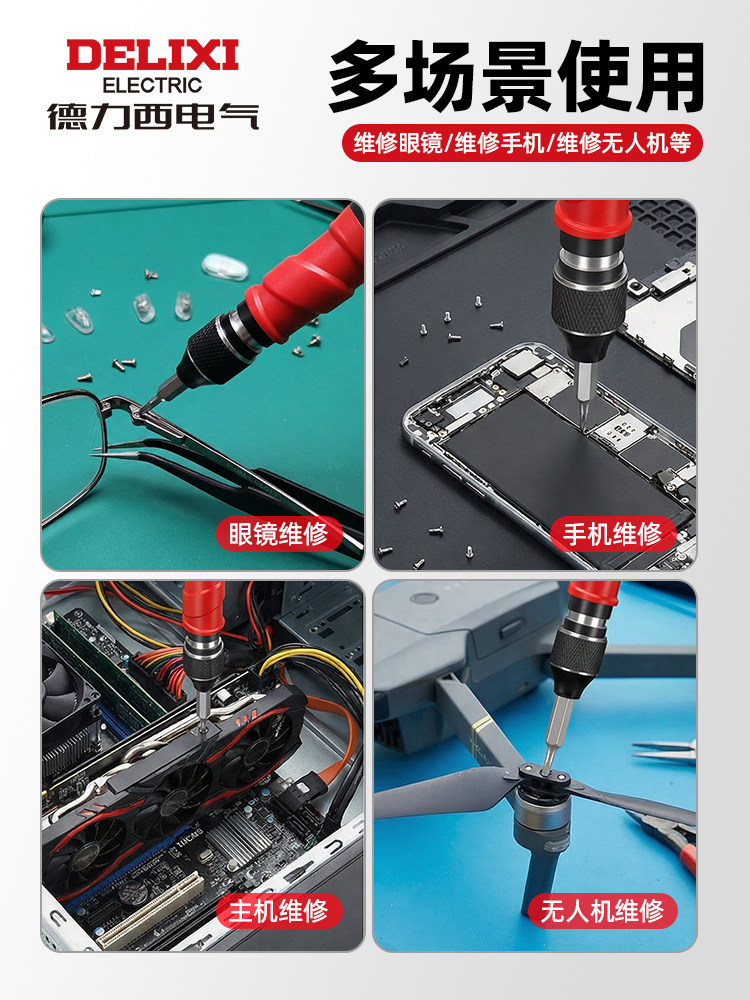 DELIXI
ELECTRIC
德力西电气

多场景使用

维修眼镜/维修手机/维修无人机等

眼镜维修

手机维修

主机维修

无人机维修