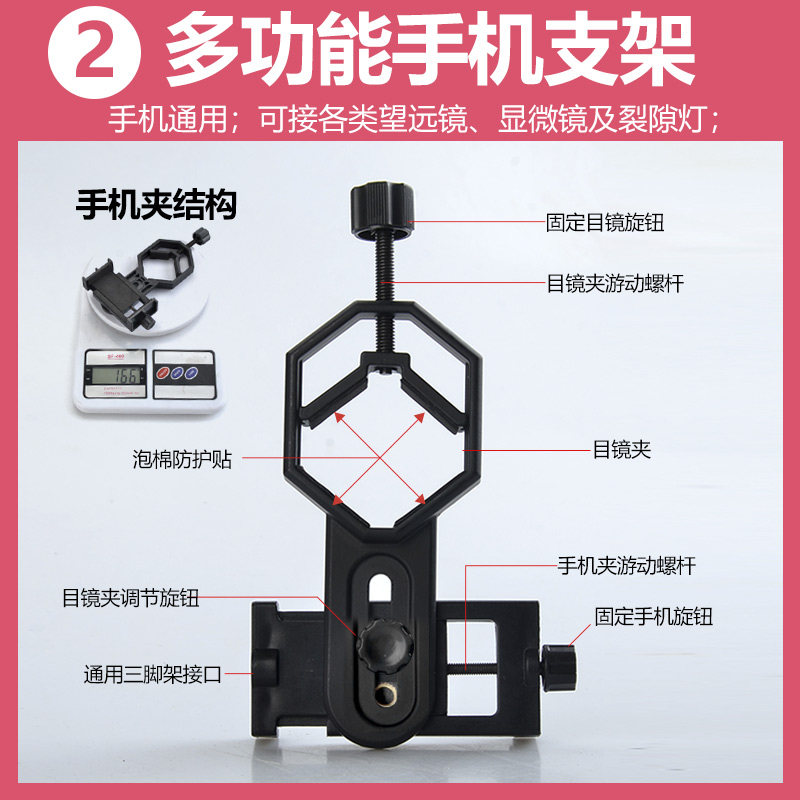 ② 多功能手机支架
手机通用；可接各类望远镜、显微镜及裂隙灯；

手机夹结构

166

固定目镜旋钮
目镜夹游动螺杆
泡棉防护贴
目镜夹
手机夹游动螺杆
目镜夹调节旋钮
固定手机旋钮
通用三脚架接口