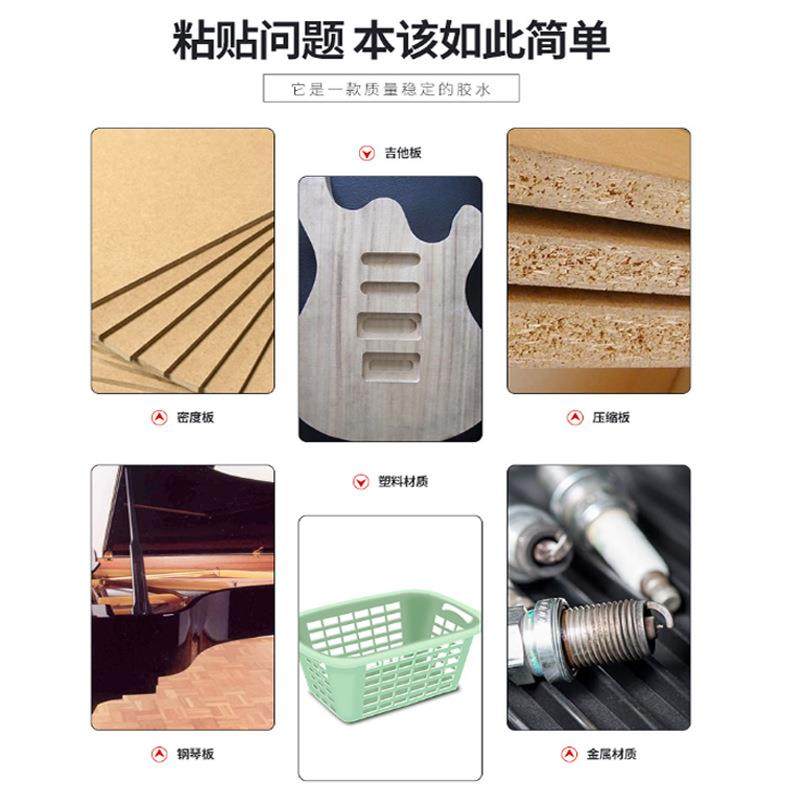 粘贴问题 本该如此简单

它是一款质量稳定的胶水

吉他板

密度板

压缩板

塑料材质

钢琴板

金属材质