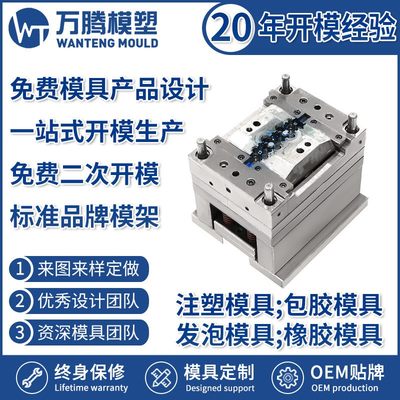 WT 万腾模塑
WANTENG MOULD

20 年开模经验

免费模具产品设计

一站式开模生产

免费二次开模

标准品牌模架

1 来图来样定做

2 优秀设计团队

3 资深模具团队

注塑模具;包胶模具
发泡模具;橡胶模具

终身保修
Lifetime warranty

模具定制
Designed support

OEM贴牌
OEM production