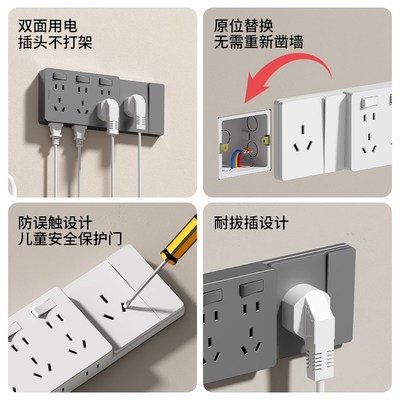 双面用电
插头不打架

原位替换
无需重新凿墙

防误触设计
儿童安全保护门

耐拔插设计