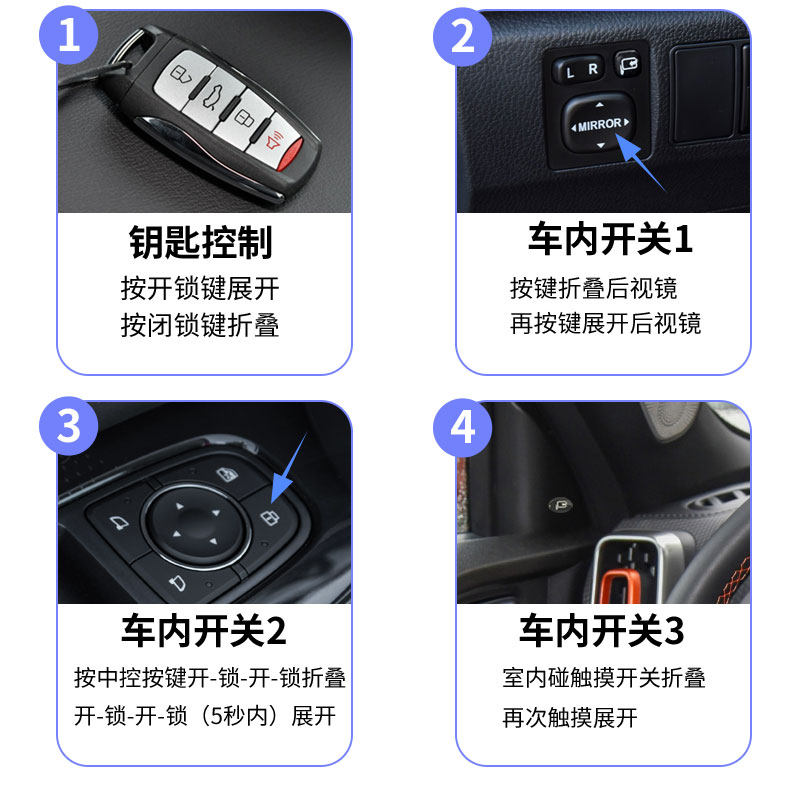 1

钥匙控制

按开锁键展开

按闭锁键折叠

2

L R

MIRROR

车内开关1

按键折叠后视镜

再按键展开后视镜

3

车内开关2

按中控按键开-锁-开-锁折叠

开-锁-开-锁（5秒内）展开

4

车内开关3

室内碰触摸开关折叠

再次触摸展开