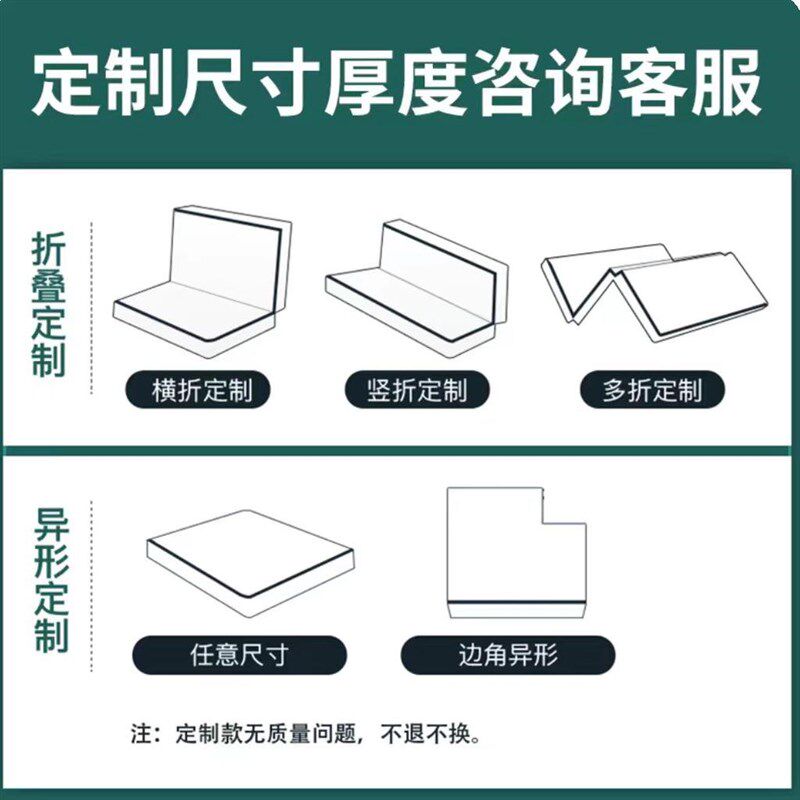 定制尺寸厚度咨询客服

折叠定制

横折定制

竖折定制

多折定制

异形定制

任意尺寸

边角异形

注：定制款无质量问题，不退不换。