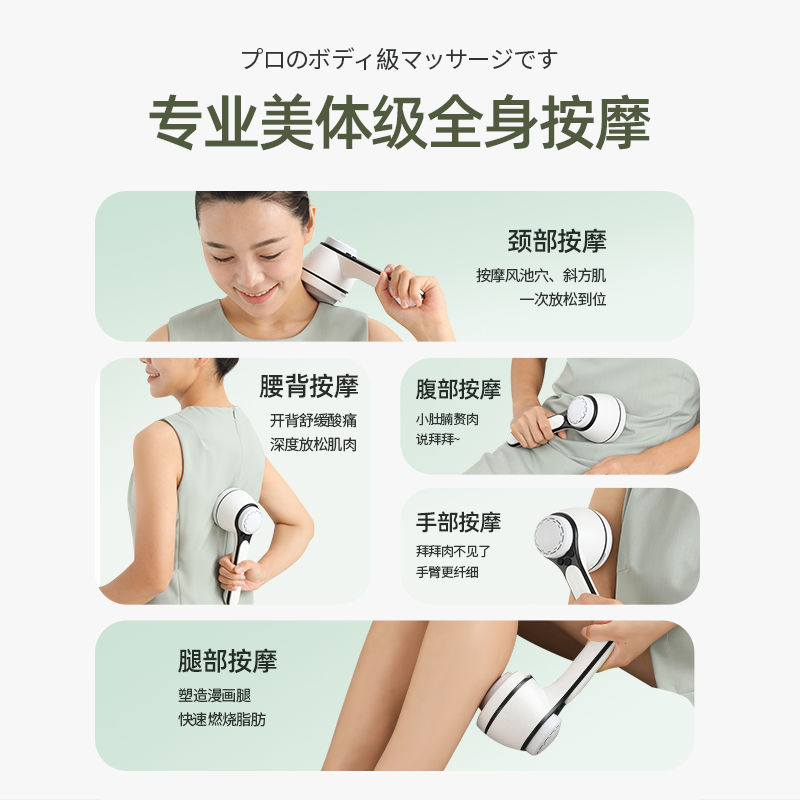 プロのボディ級マッサージです

专业美体级全身按摩

颈部按摩
按摩风池穴、斜方肌
一次放松到位

腰背按摩
开背舒缓酸痛
深度放松肌肉

腹部按摩
小肚腩赘肉
说拜拜~

手部按摩
拜拜肉不见了
手臂更纤细

腿部按摩
塑造漫画腿
快速燃烧脂肪