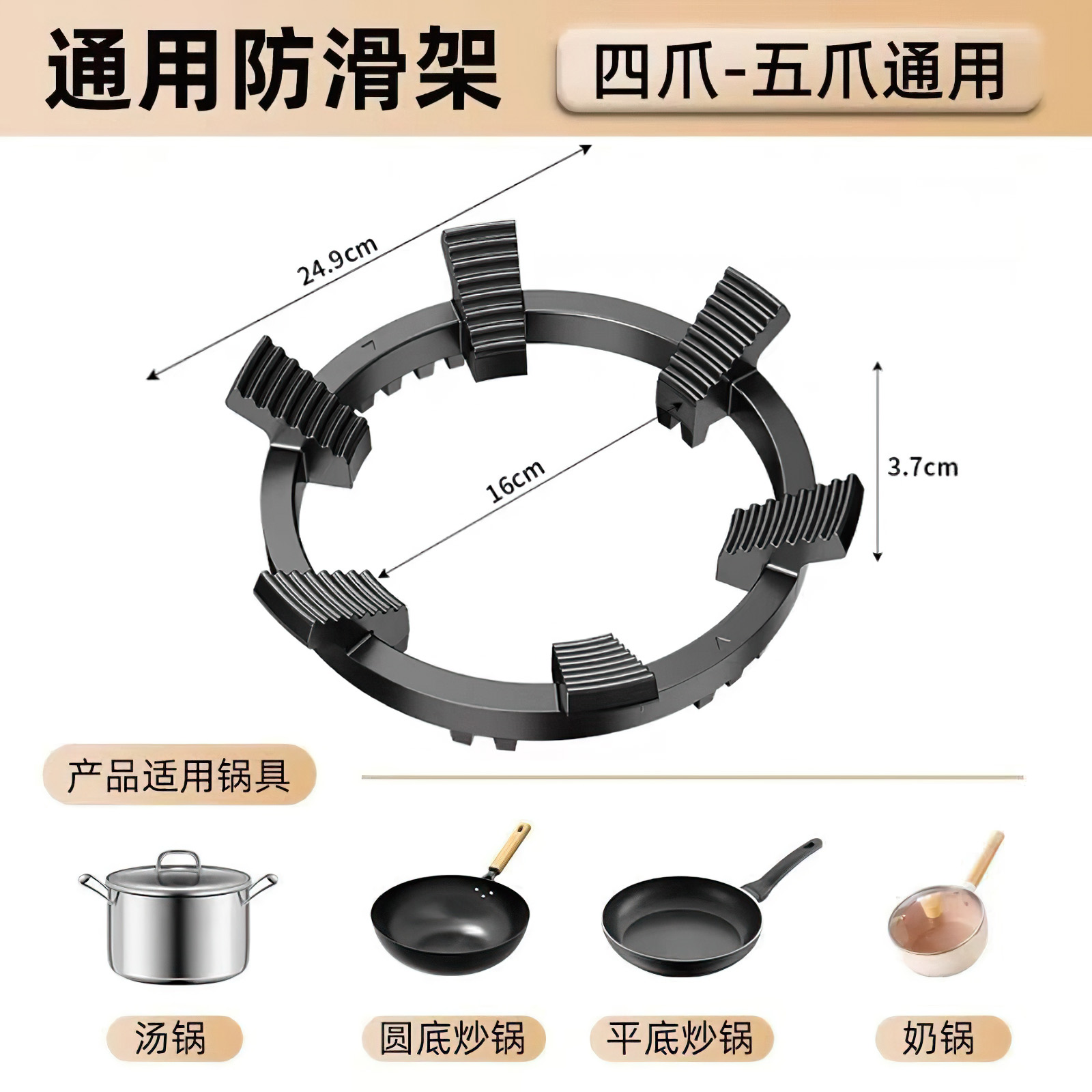 通用防滑架

四爪-五爪通用

24.9cm

16cm

3.7cm

产品适用锅具

汤锅

圆底炒锅

平底炒锅

奶锅