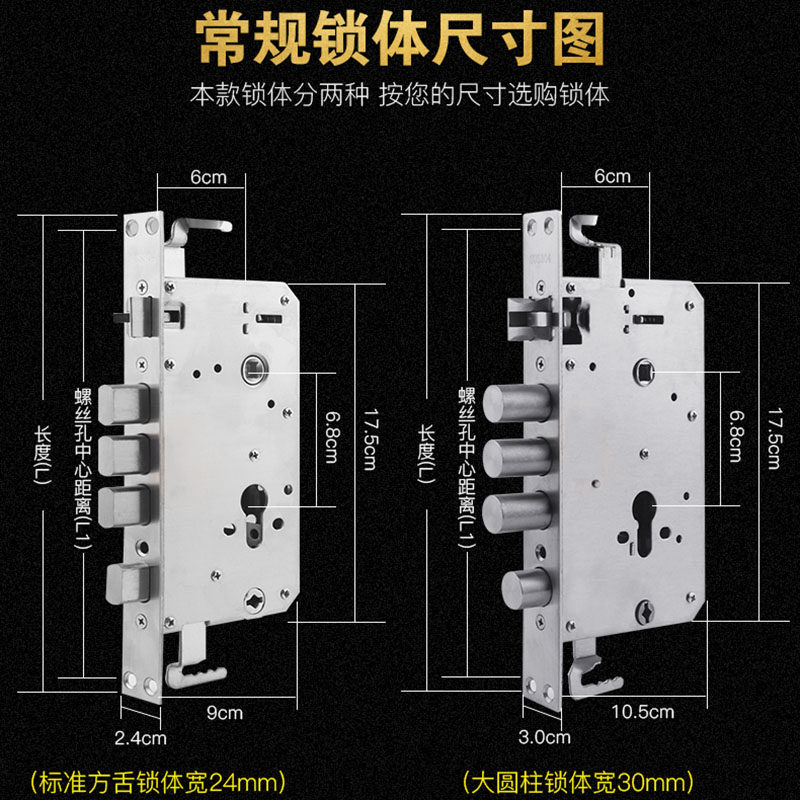 常规锁体尺寸图

本款锁体分两种 按您的尺寸选购锁体

6cm

长度(L)

螺丝孔中心距离(L1)

6.8cm

17.5cm

9cm

2.4cm

(标准方舌锁体宽24mm)

6cm

长度(L)

螺丝孔中心距离(L1)

6.8cm

17.5cm

10.5cm

3.0cm

(大圆柱锁体宽30mm)