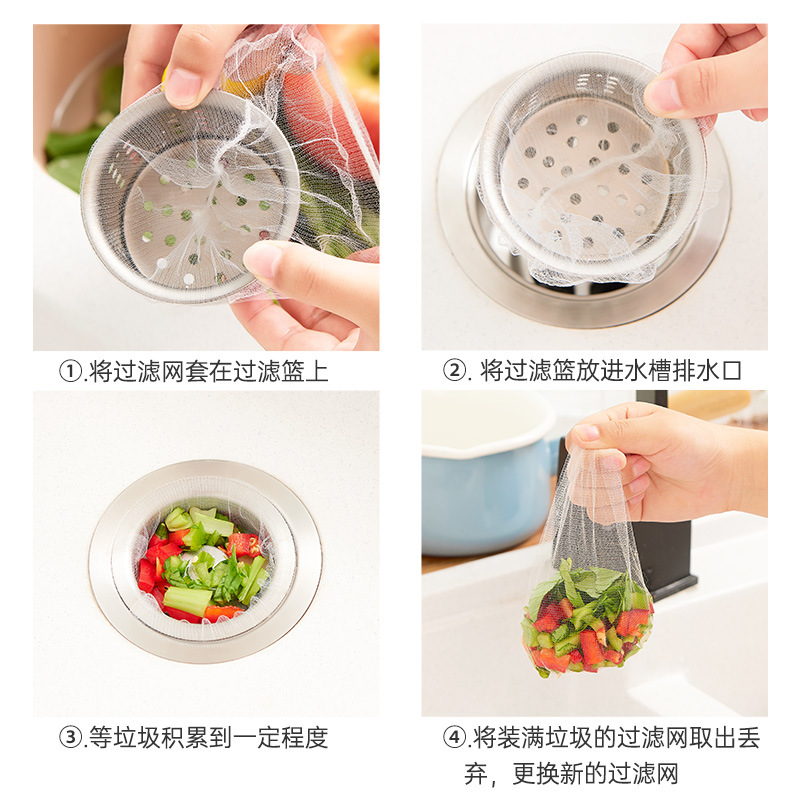 ①.将过滤网套在过滤篮上

②. 将过滤篮放进水槽排水口

③.等垃圾积累到一定程度

④.将装满垃圾的过滤网取出丢弃，更换新的过滤网