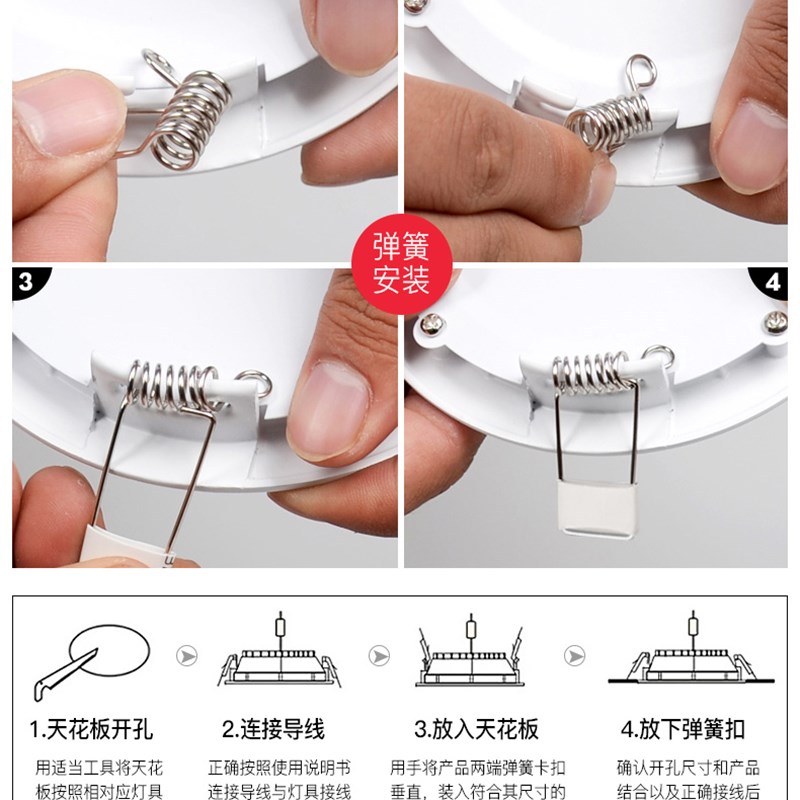 弹簧安装

3

4

1.天花板开孔

用适当工具将天花板按照相对应灯具

2.连接导线

正确按照使用说明书连接导线与灯具接线

3.放入天花板

用手将产品两端弹簧卡扣垂直，装入符合其尺寸的

4.放下弹簧扣

确认开孔尺寸和产品结合以及正确接线后