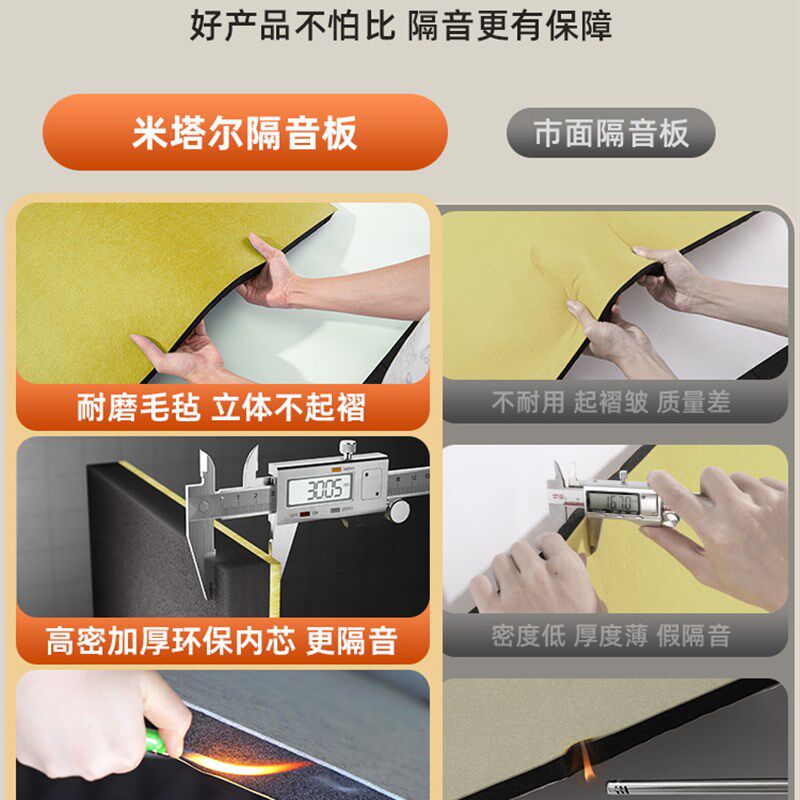 好产品不怕比 隔音更有保障

米塔尔隔音板

市面隔音板

耐磨毛毡 立体不起褶

不耐用 起褶皱 质量差

30.05

16.10

高密加厚环保内芯 更隔音

密度低 厚度薄 假隔音